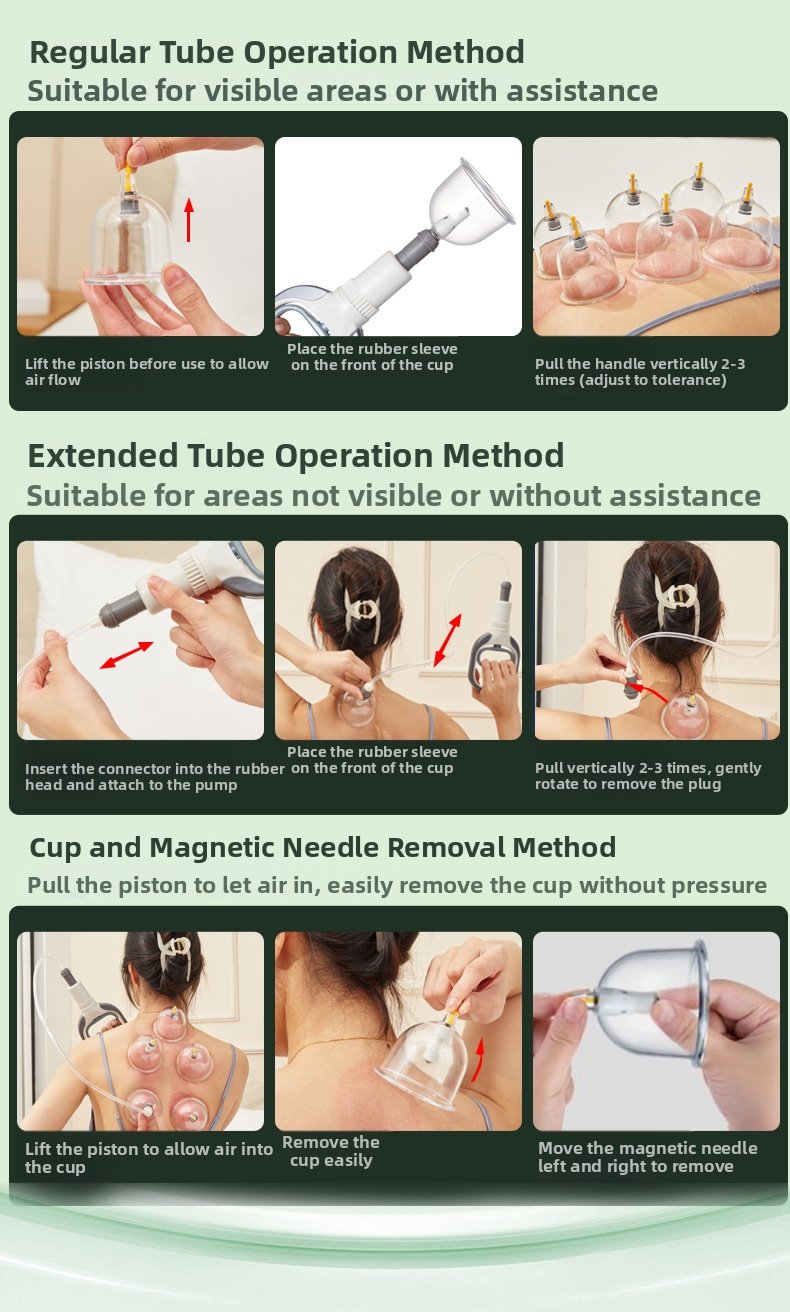 Regular Tube Operation Method
Suitable for visible areas or with assistance

Lift the piston before use to allow air flow

Place the rubber sleeve on the front of the cup

Pull the handle vertically 2-3 times (adjust to tolerance)

Extended Tube Operation Method
Suitable for areas not visible or without assistance

Insert the connector into the rubber head and attach to the pump

Place the rubber sleeve on the front of the cup

Pull vertically 2-3 times, gently rotate to remove the plug

Cup and Magnetic Needle Removal Method
Pull the piston to let air in, easily remove the cup without pressure

Lift the piston to allow air into the cup

Remove the cup easily

Move the magnetic needle left and right to remove